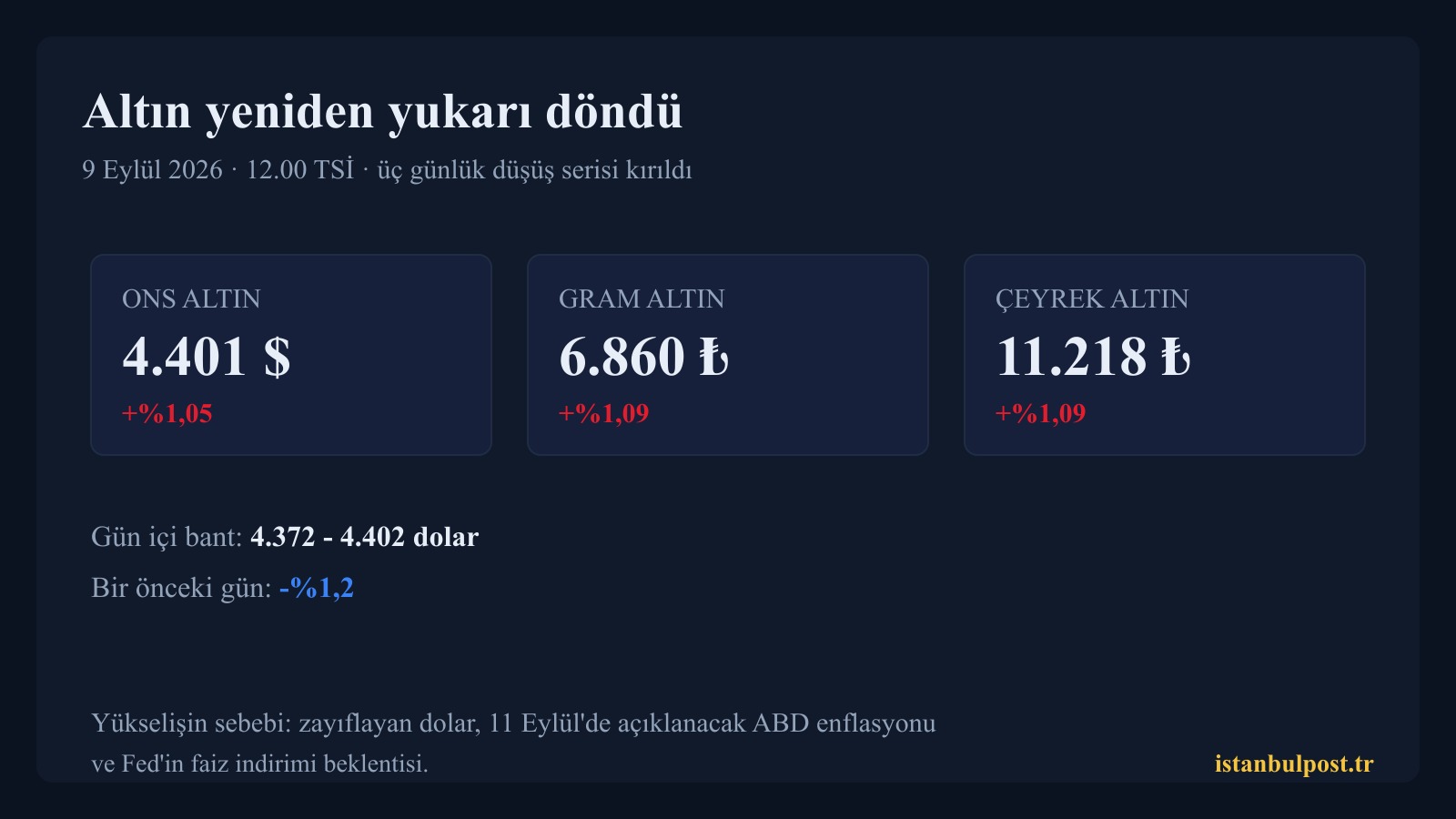 Altın yeniden yukarı döndü

9 Eylül 2026 · 12.00 TSİ · üç günlük düşüş serisi kırıldı

ONS ALTIN
4.401 $
+%1,05

GRAM ALTIN
6.860 ₺
+%1,09

ÇEYREK ALTIN
11.218 ₺
+%1,09

Gün içi bant: 4.372 - 4.402 dolar

Bir önceki gün: -%1,2

Yükselişin sebebi: zayıflayan dolar, 11 Eylül'de açıklanacak ABD enflasyonu ve Fed'in faiz indirimi beklentisi.

istanbulpost.tr